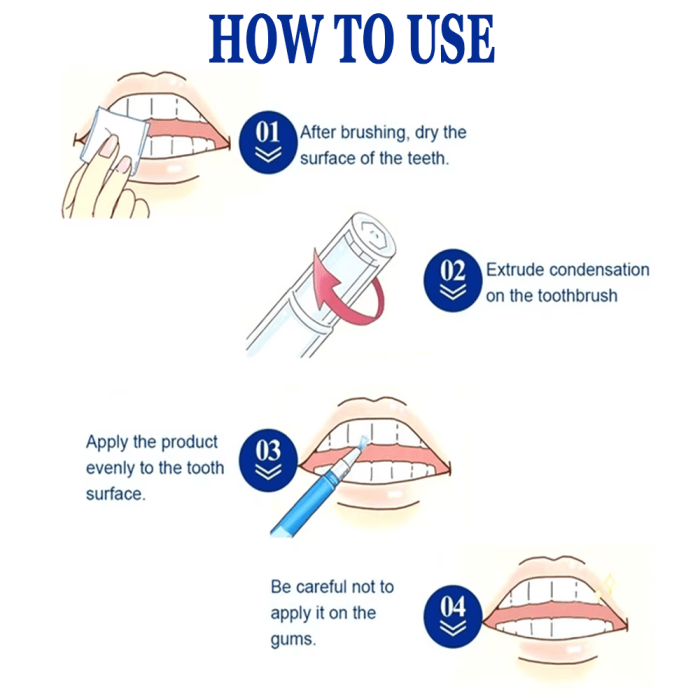 HOW TO USE

01 After brushing, dry the surface of the teeth.

02 Extrude condensation on the toothbrush

Apply the product evenly to the tooth surface.

03

Be careful not to apply it on the gums.

04